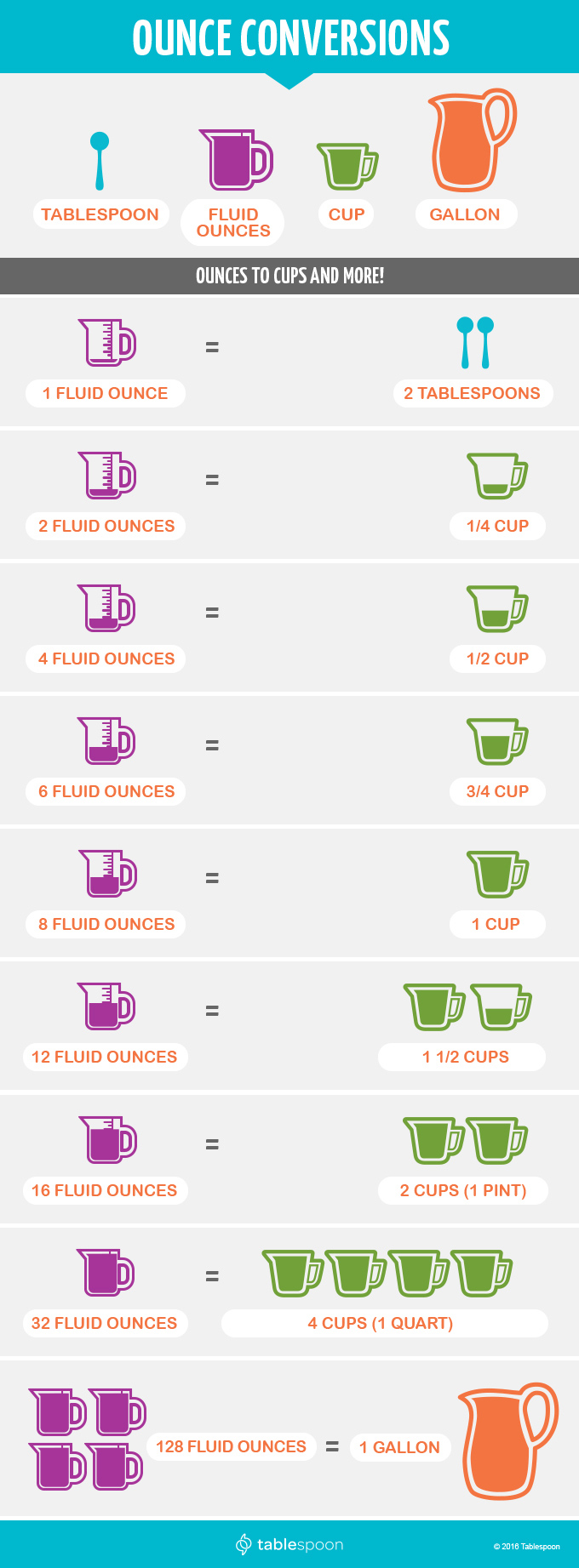 OUNCE CONVERSIONS

TABLESPOON
FLUID OUNCES
CUP
GALLON

OUNCES TO CUPS AND MORE!

1 FLUID OUNCE = 2 TABLESPOONS

2 FLUID OUNCES = 1/4 CUP

4 FLUID OUNCES = 1/2 CUP

6 FLUID OUNCES = 3/4 CUP

8 FLUID OUNCES = 1 CUP

12 FLUID OUNCES = 1 1/2 CUPS

16 FLUID OUNCES = 2 CUPS (1 PINT)

32 FLUID OUNCES = 4 CUPS (1 QUART)

128 FLUID OUNCES = 1 GALLON

tablespoon

© 2016 Tablespoon